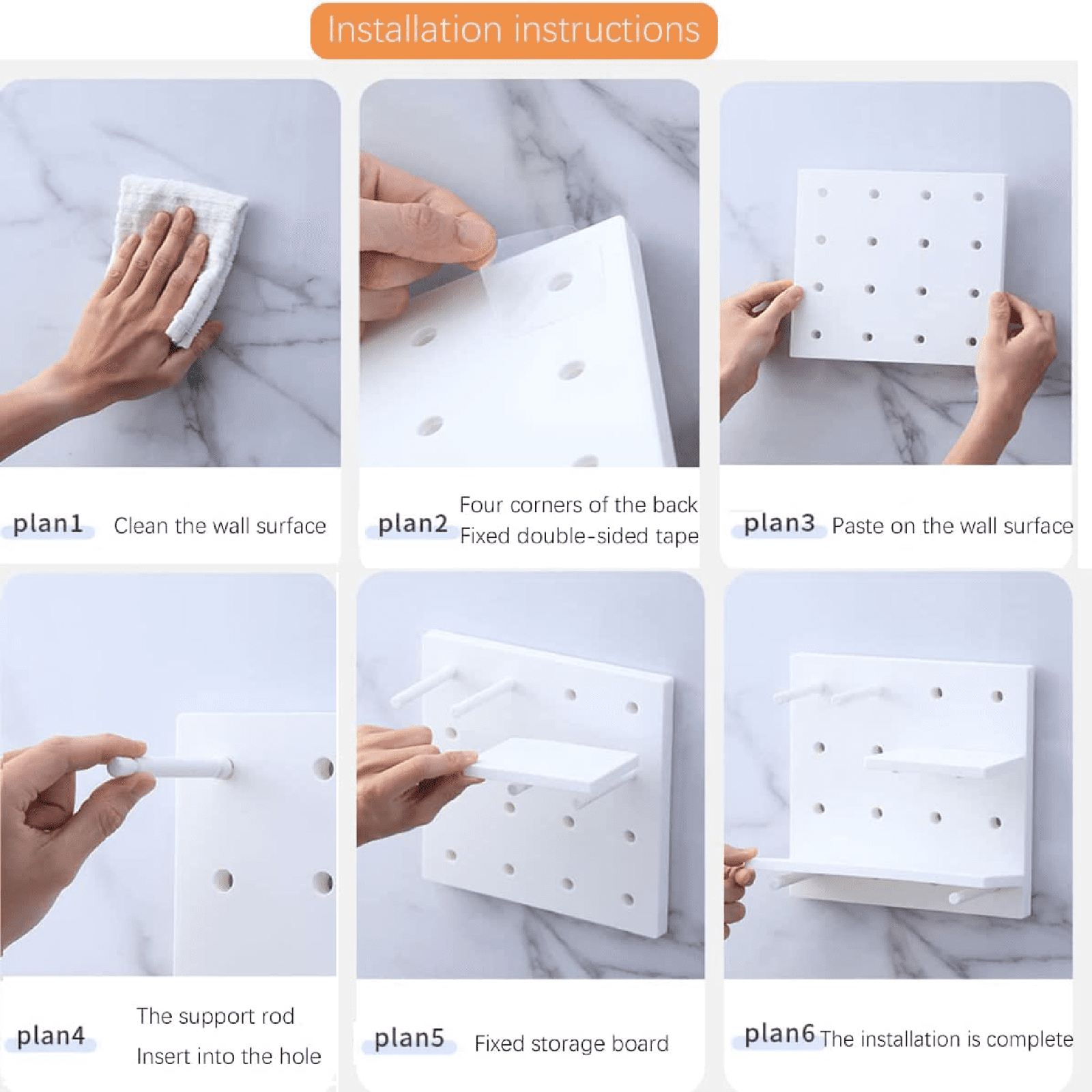 Installation instructions

plan1 Clean the wall surface

plan2 Four corners of the back
Fixed double-sided tape

plan3 Paste on the wall surface

plan4 The support rod
Insert into the hole

plan5 Fixed storage board

plan6 The installation is complete