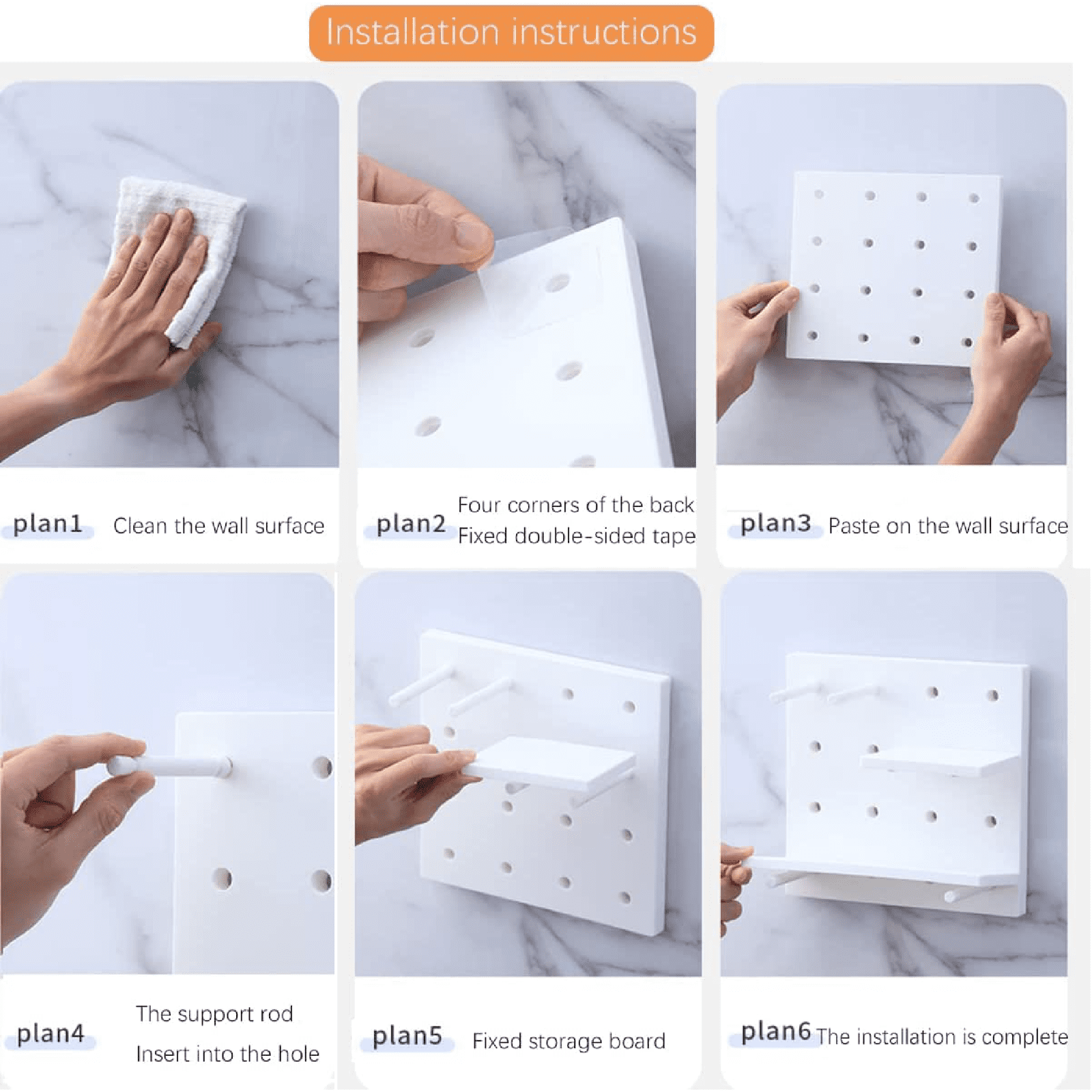 Installation instructions

plan1 Clean the wall surface

plan2 Four corners of the back
Fixed double-sided tape

plan3 Paste on the wall surface

plan4 The support rod
Insert into the hole

plan5 Fixed storage board

plan6 The installation is complete